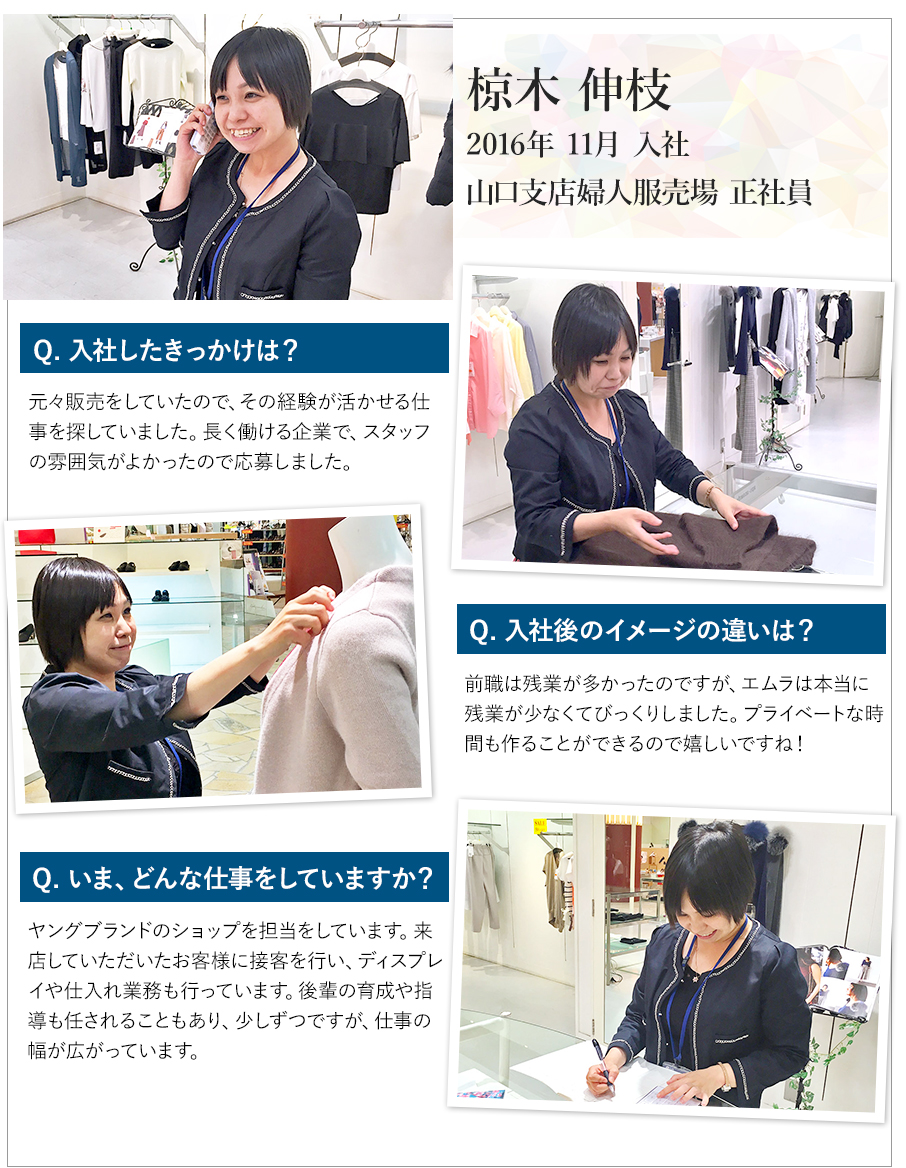 椋木 伸枝
2016年 11月 入社
山口支店婦人服売場 正社員

Q. 入社したきっかけは？

元々販売をしていたので、その経験が活かせる仕事を探していました。長く働ける企業で、スタッフの雰囲気がよかったので応募しました。

Q. 入社後のイメージの違いは？

前職は残業が多かったのですが、エムラは本当に残業が少なくてびっくりしました。プライベートな時間も作ることができるので嬉しいですね！

Q. いま、どんな仕事をしていますか？

ヤングブランドのショップを担当をしています。来店していただいたお客様に接客を行い、ディスプレイや仕入れ業務も行っています。後輩の育成や指導も任されることもあり、少しずつですが、仕事の幅が広がっています。